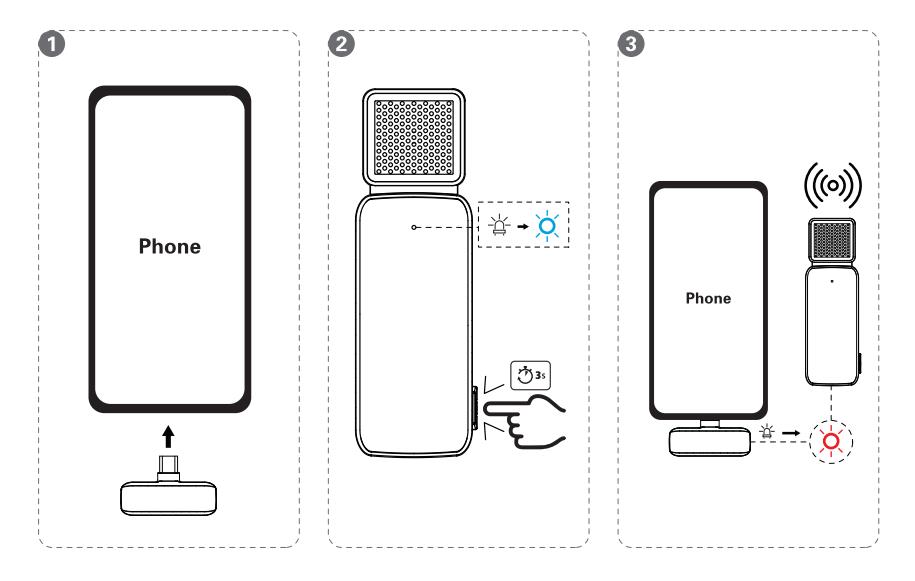 1

Phone

2

3s

3

Phone